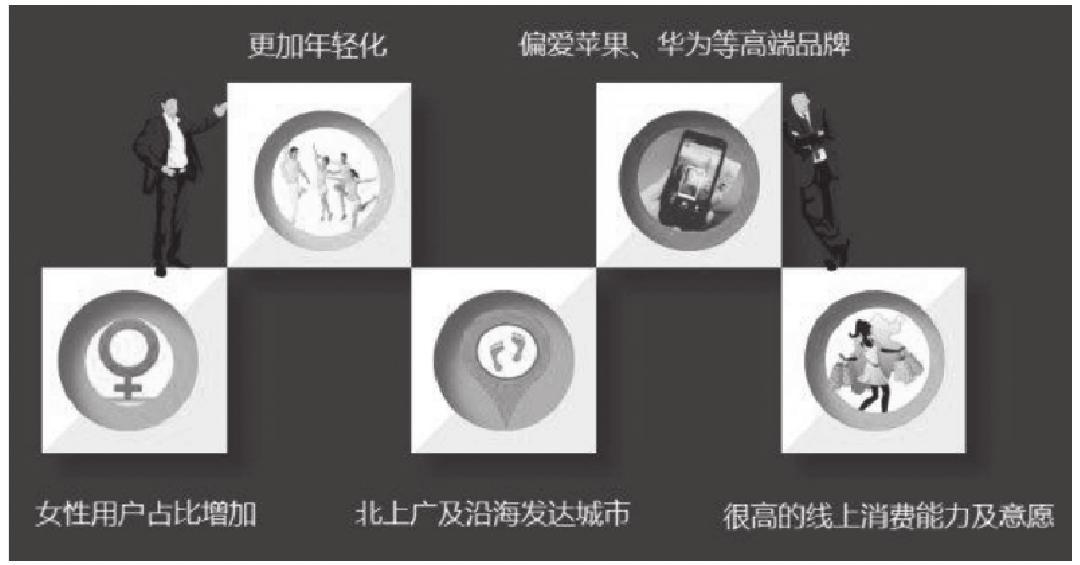 更加年轻化

偏爱苹果、华为等高端品牌

女性用户占比增加

北上广及沿海发达城市

很高的线上消费能力及意愿